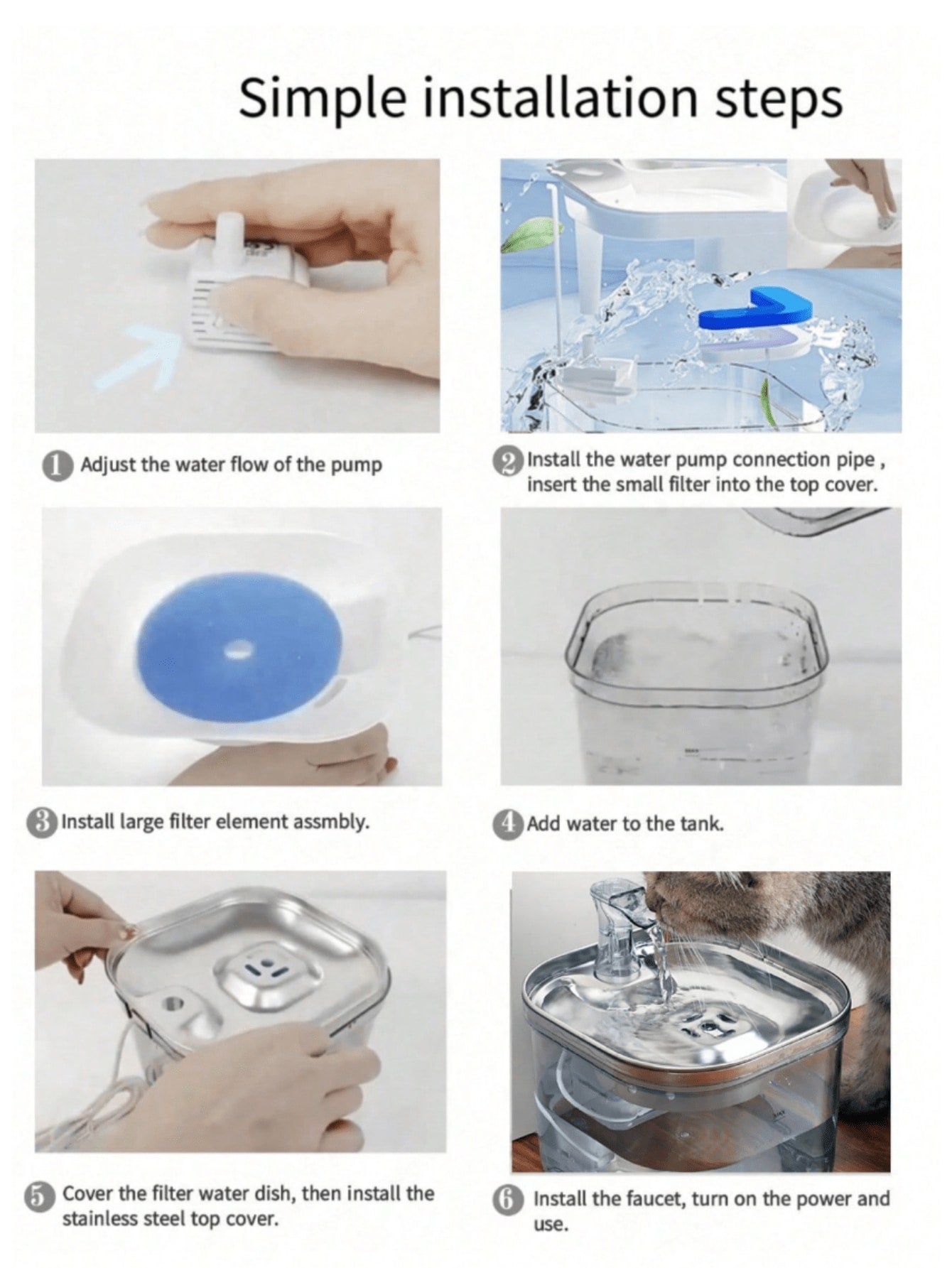 Simple installation steps

1 Adjust the water flow of the pump

2 Install the water pump connection pipe , insert the small filter into the top cover.

3 Install large filter element assmbly.

4 Add water to the tank.

5 Cover the filter water dish, then install the stainless steel top cover.

6 Install the faucet, turn on the power and use.