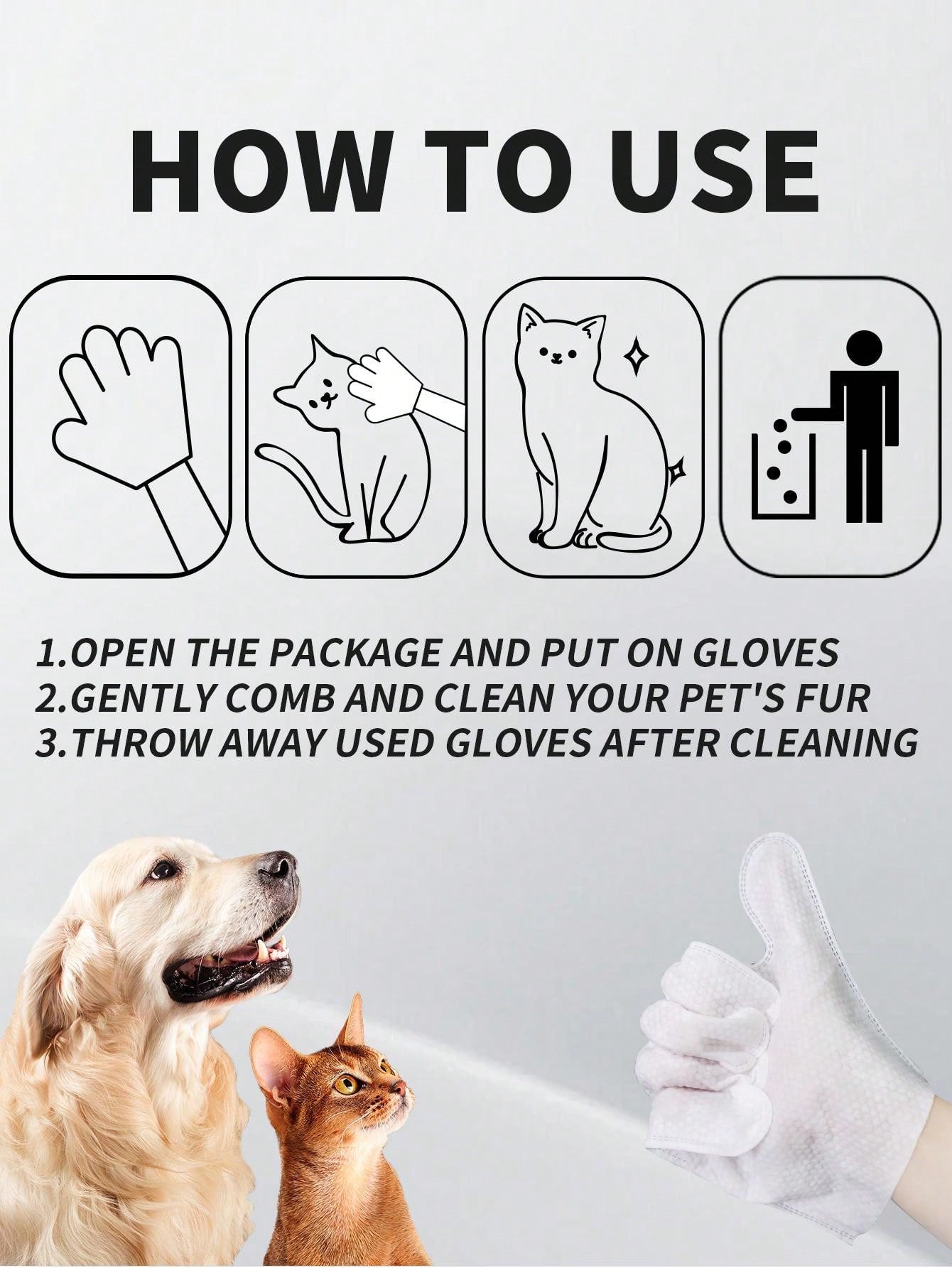 HOW TO USE

1.OPEN THE PACKAGE AND PUT ON GLOVES
2.GENTLY COMB AND CLEAN YOUR PET'S FUR
3.THROW AWAY USED GLOVES AFTER CLEANING