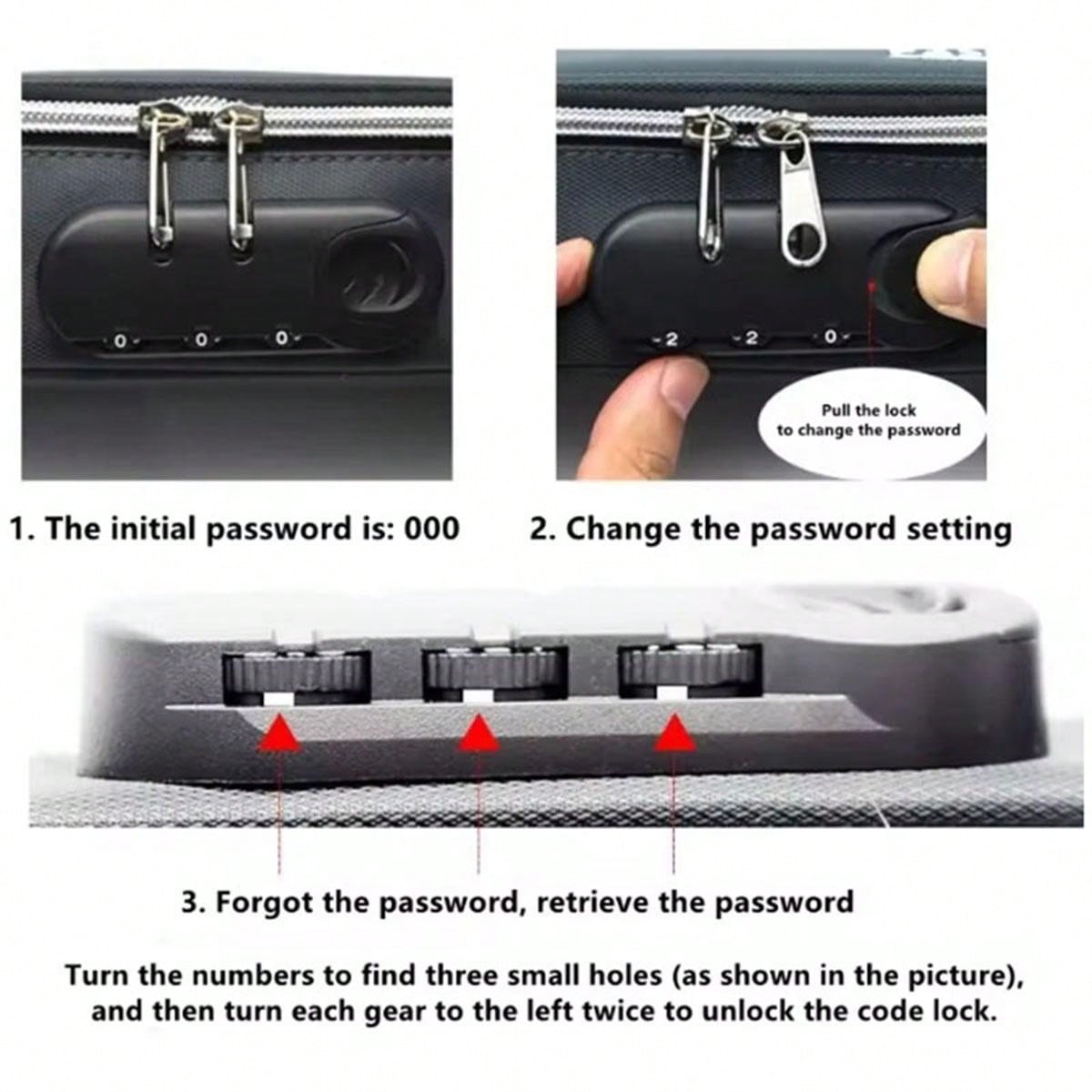 0 0 0

2 2 0

Pull the lock to change the password

1. The initial password is: 000

2. Change the password setting

3. Forgot the password, retrieve the password

Turn the numbers to find three small holes (as shown in the picture), and then turn each gear to the left twice to unlock the code lock.