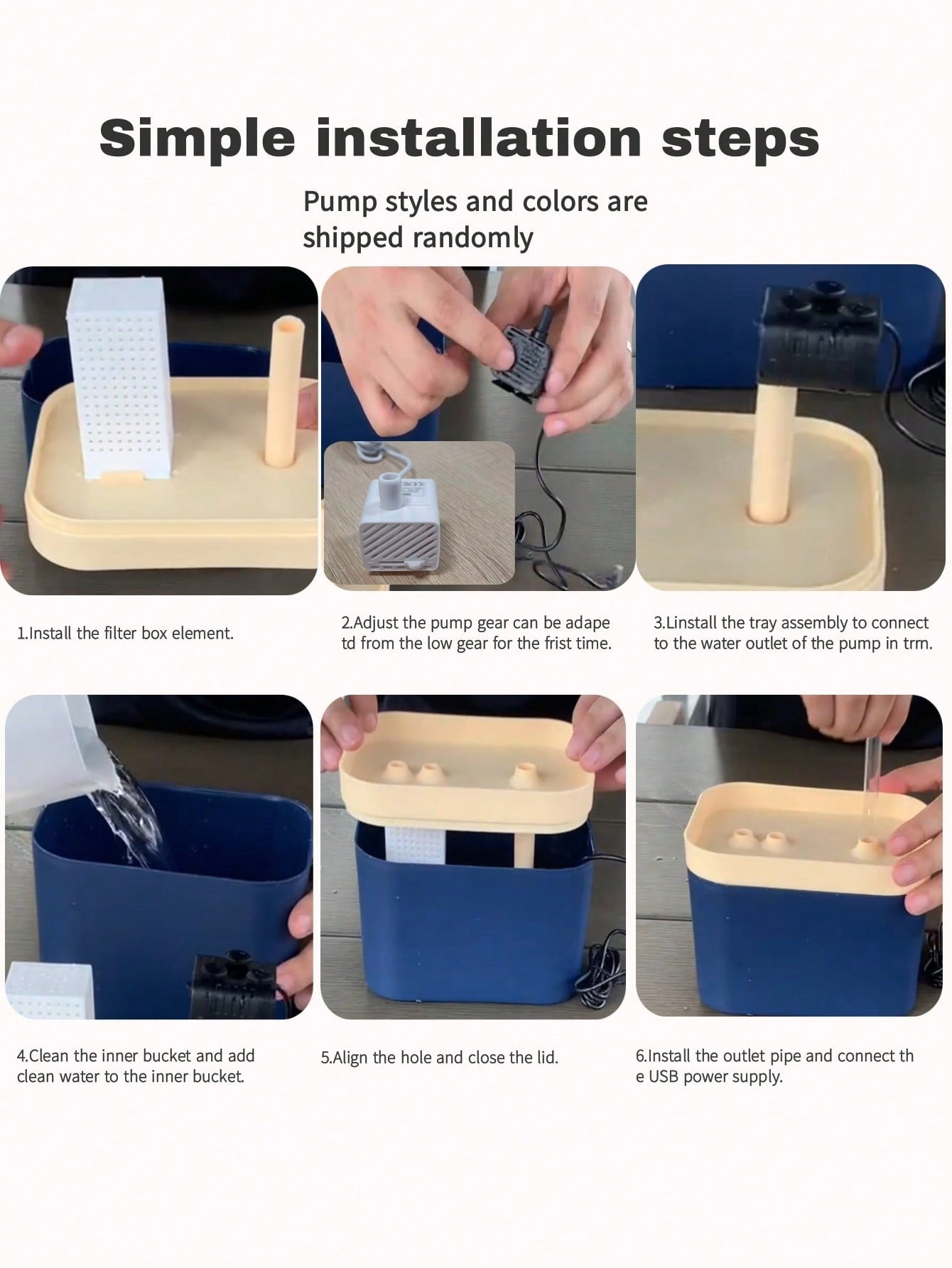 Simple installation steps

Pump styles and colors are shipped randomly

1.Install the filter box element.

2.Adjust the pump gear can be adape td from the low gear for the frist time.

3.Linstall the tray assembly to connect to the water outlet of the pump in trm.

4.Clean the inner bucket and add clean water to the inner bucket.

5.Align the hole and close the lid.

6.Install the outlet pipe and connect th e USB power supply.