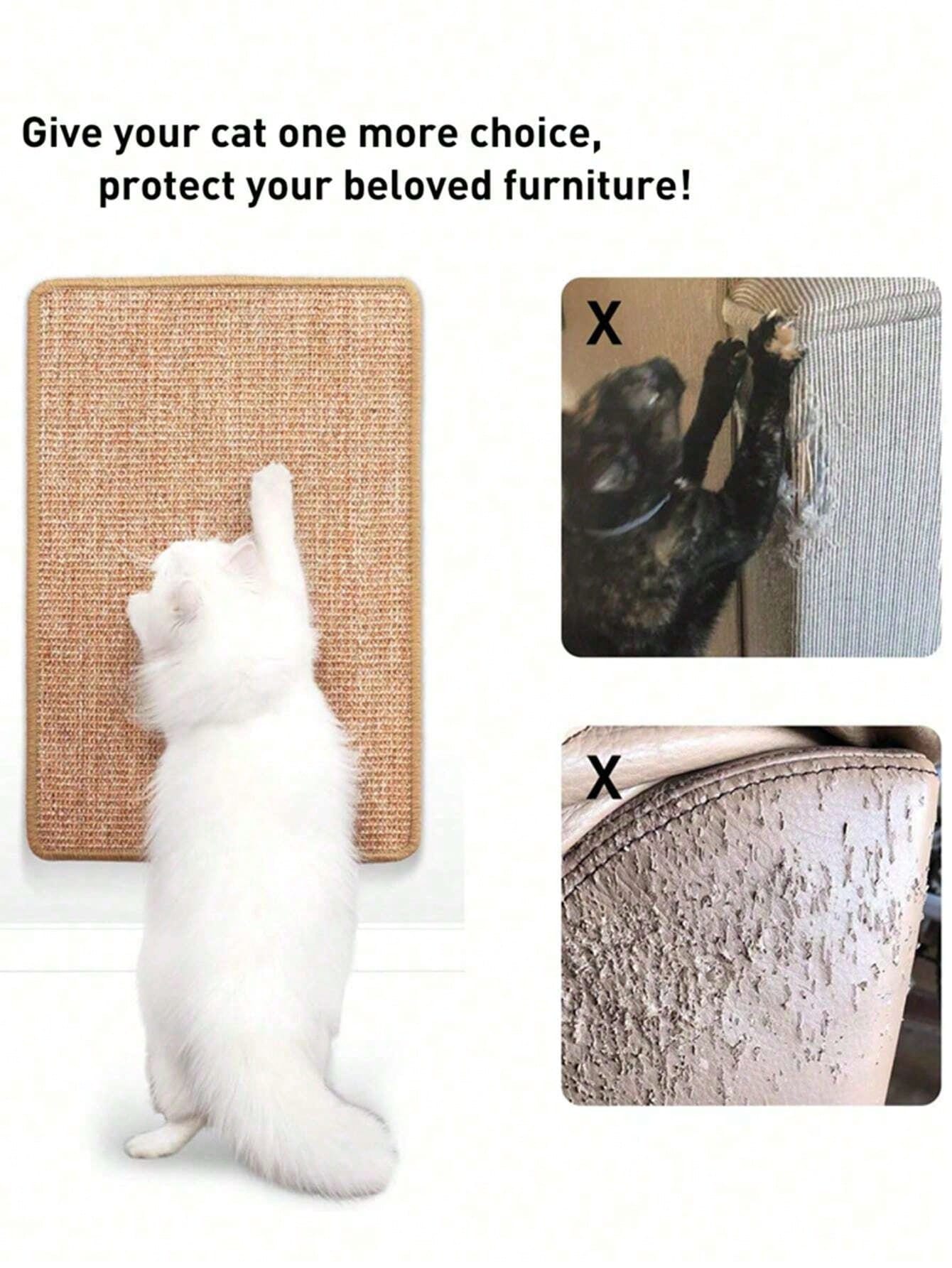 Give your cat one more choice,
protect your beloved furniture!

X

X