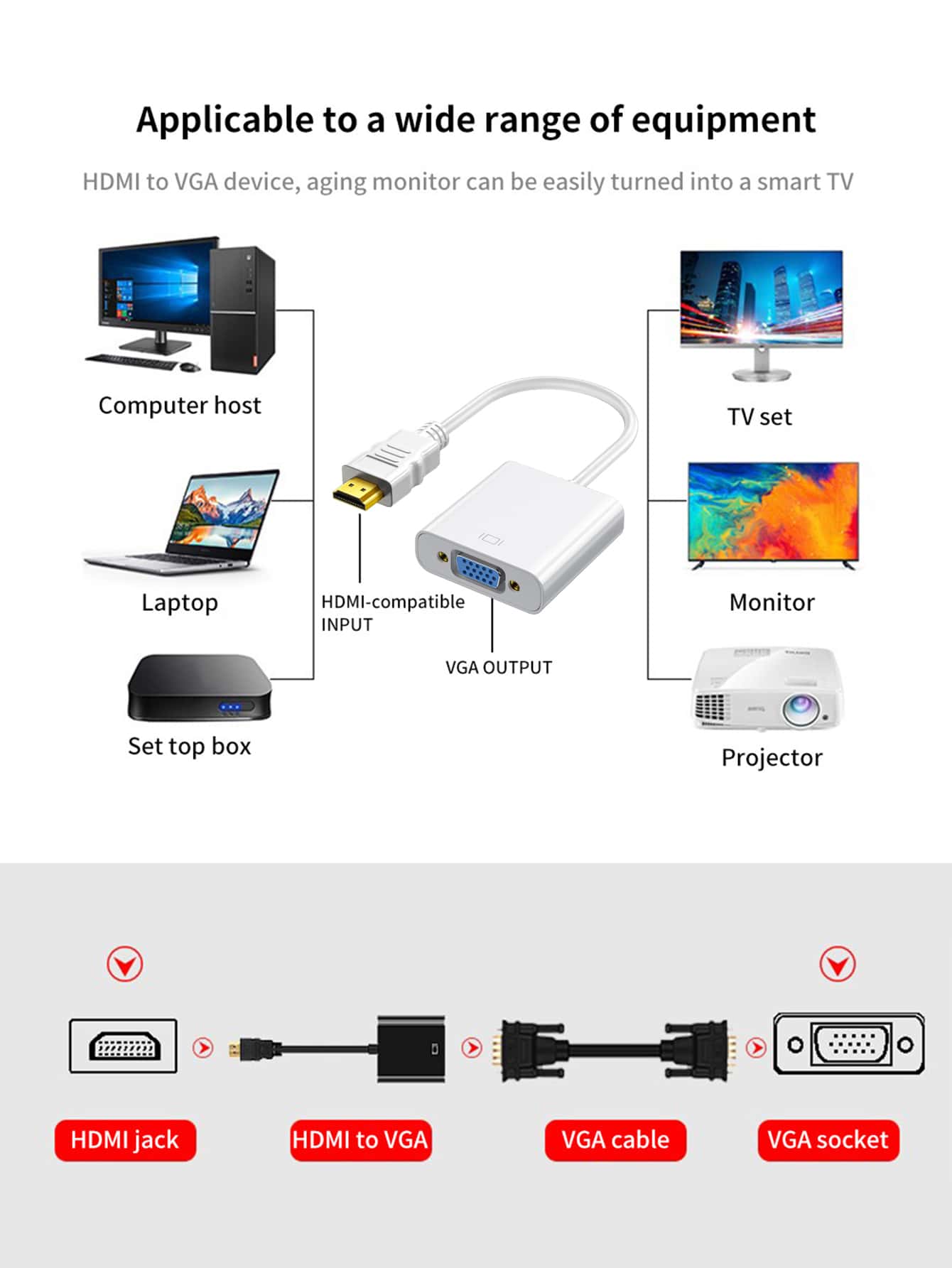 Applicable to a wide range of equipment

HDMI to VGA device, aging monitor can be easily turned into a smart TV

Computer host

Laptop

Set top box

HDMI-compatible INPUT

VGA OUTPUT

TV set

Monitor

Projector

HDMI jack

HDMI to VGA

VGA cable

VGA socket