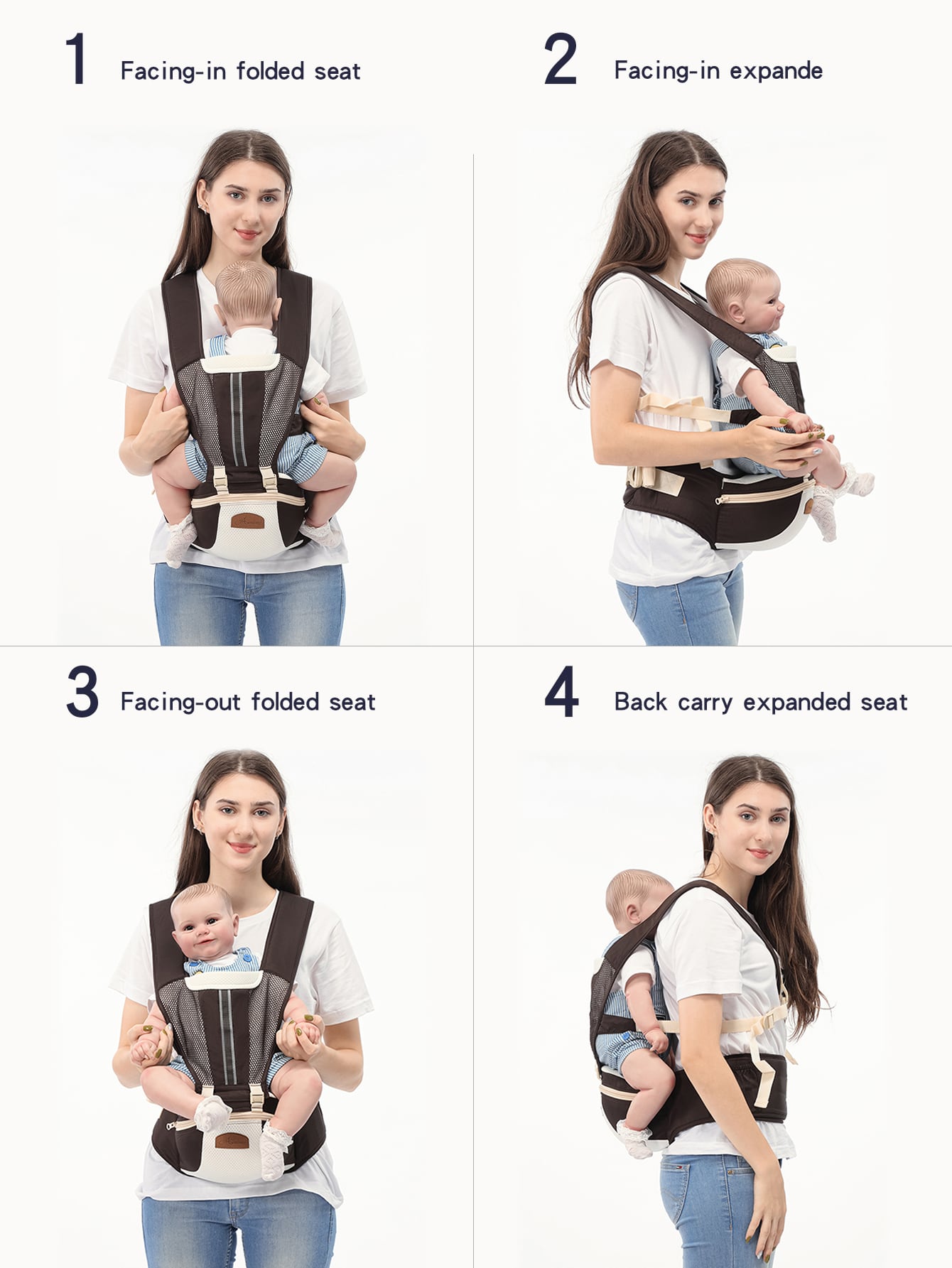 1 Facing-in folded seat

2 Facing-in expande

3 Facing-out folded seat

4 Back carry expanded seat