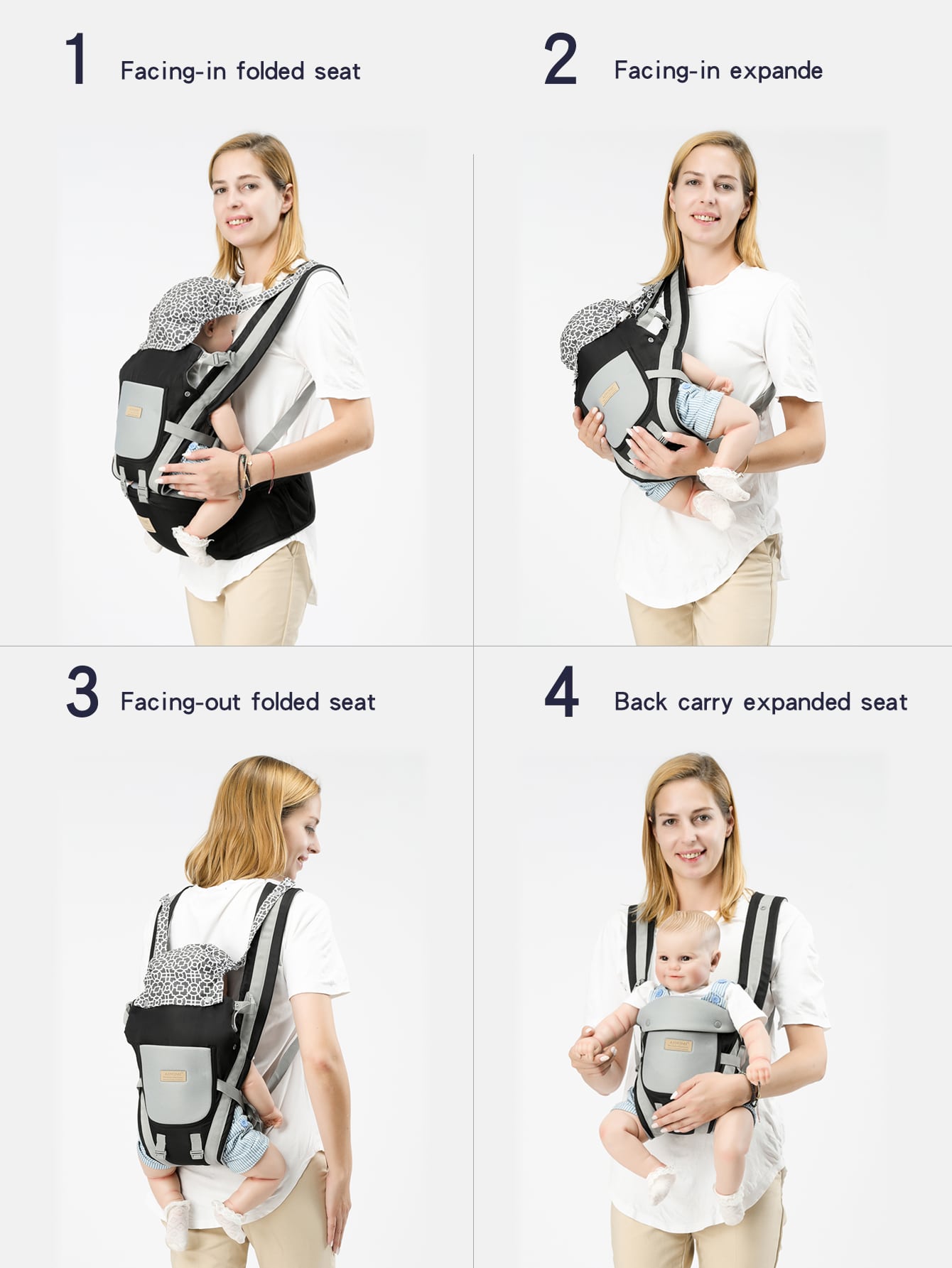 1 Facing-in folded seat

2 Facing-in expande

3 Facing-out folded seat

4 Back carry expanded seat