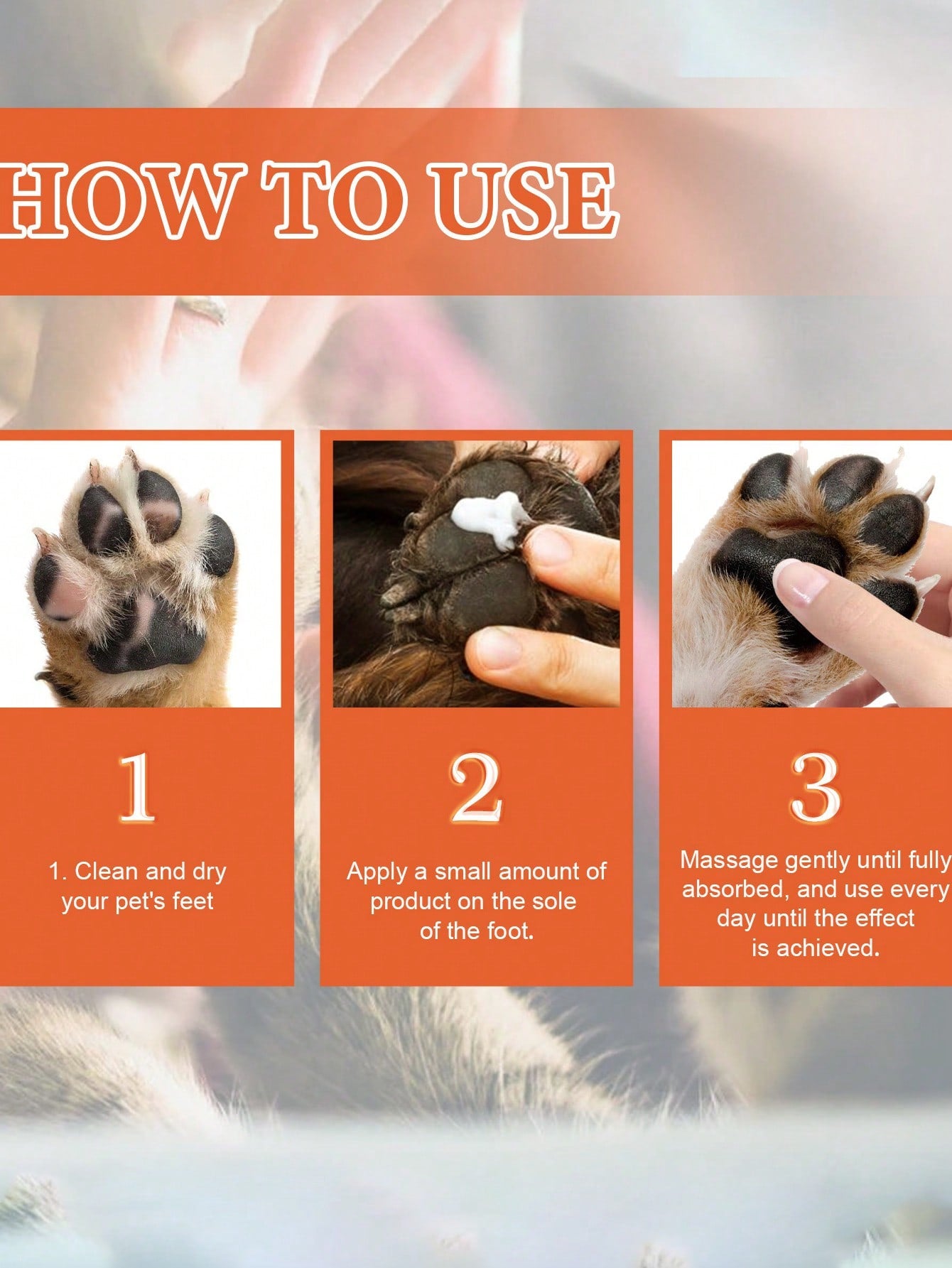 HOW TO USE

1

1. Clean and dry your pet's feet

2

Apply a small amount of product on the sole of the foot.

3

Massage gently until fully absorbed, and use every day until the effect is achieved.