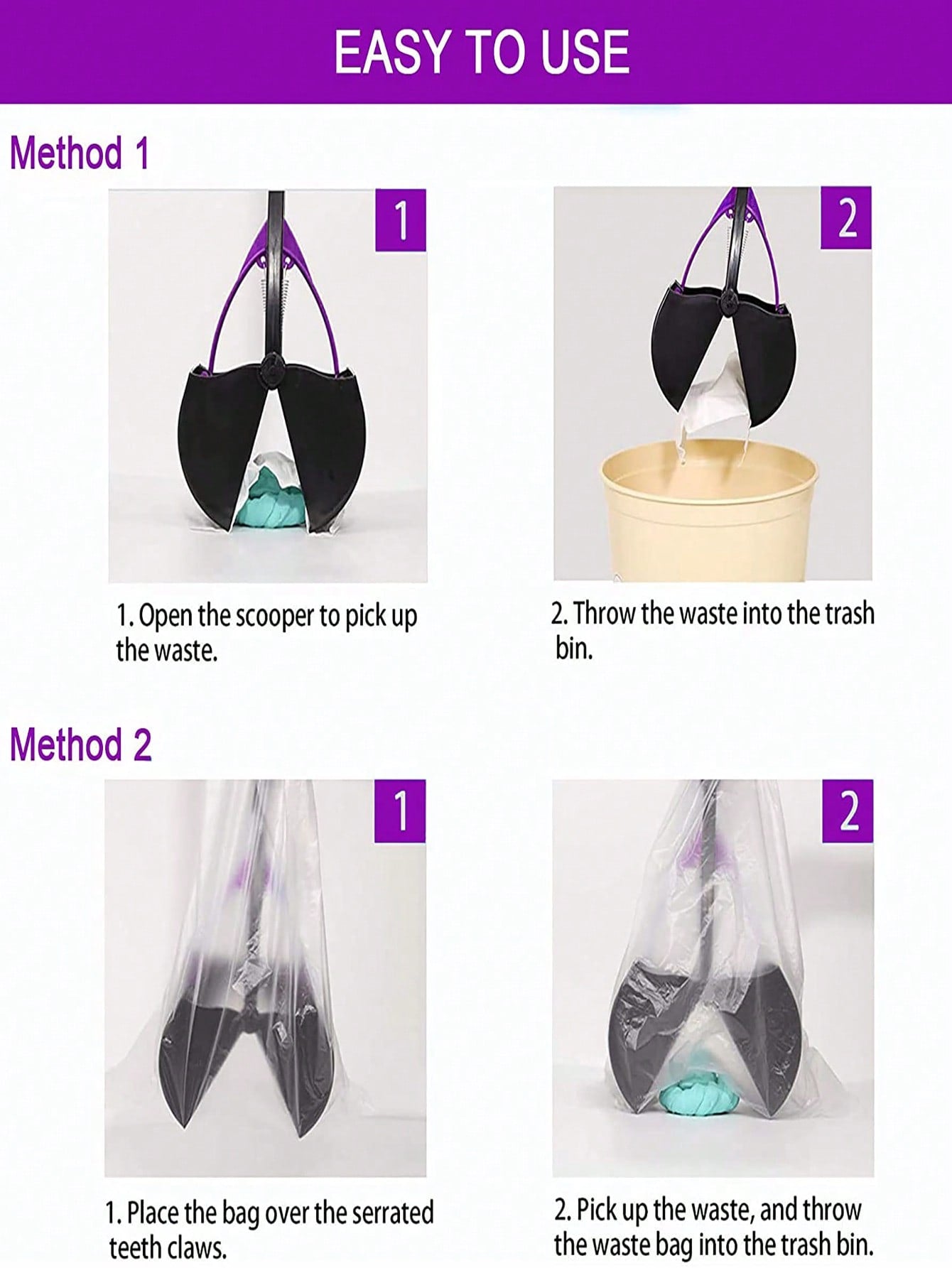 EASY TO USE

Method 1

1

2

1. Open the scooper to pick up the waste.

2. Throw the waste into the trash bin.

Method 2

1

2

1. Place the bag over the serrated teeth claws.

2. Pick up the waste, and throw the waste bag into the trash bin.