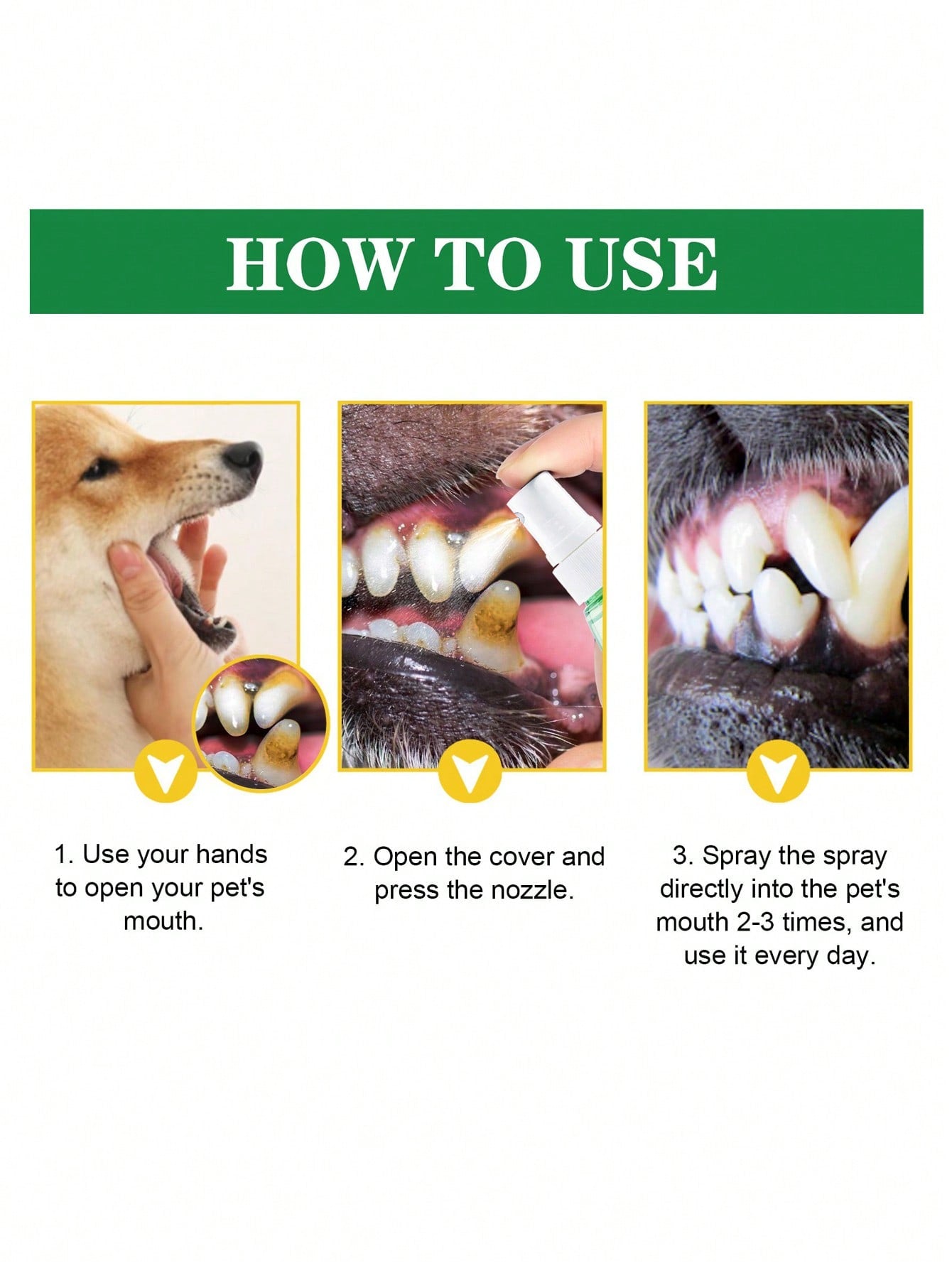 HOW TO USE

1. Use your hands to open your pet's mouth.

2. Open the cover and press the nozzle.

3. Spray the spray directly into the pet's mouth 2-3 times, and use it every day.