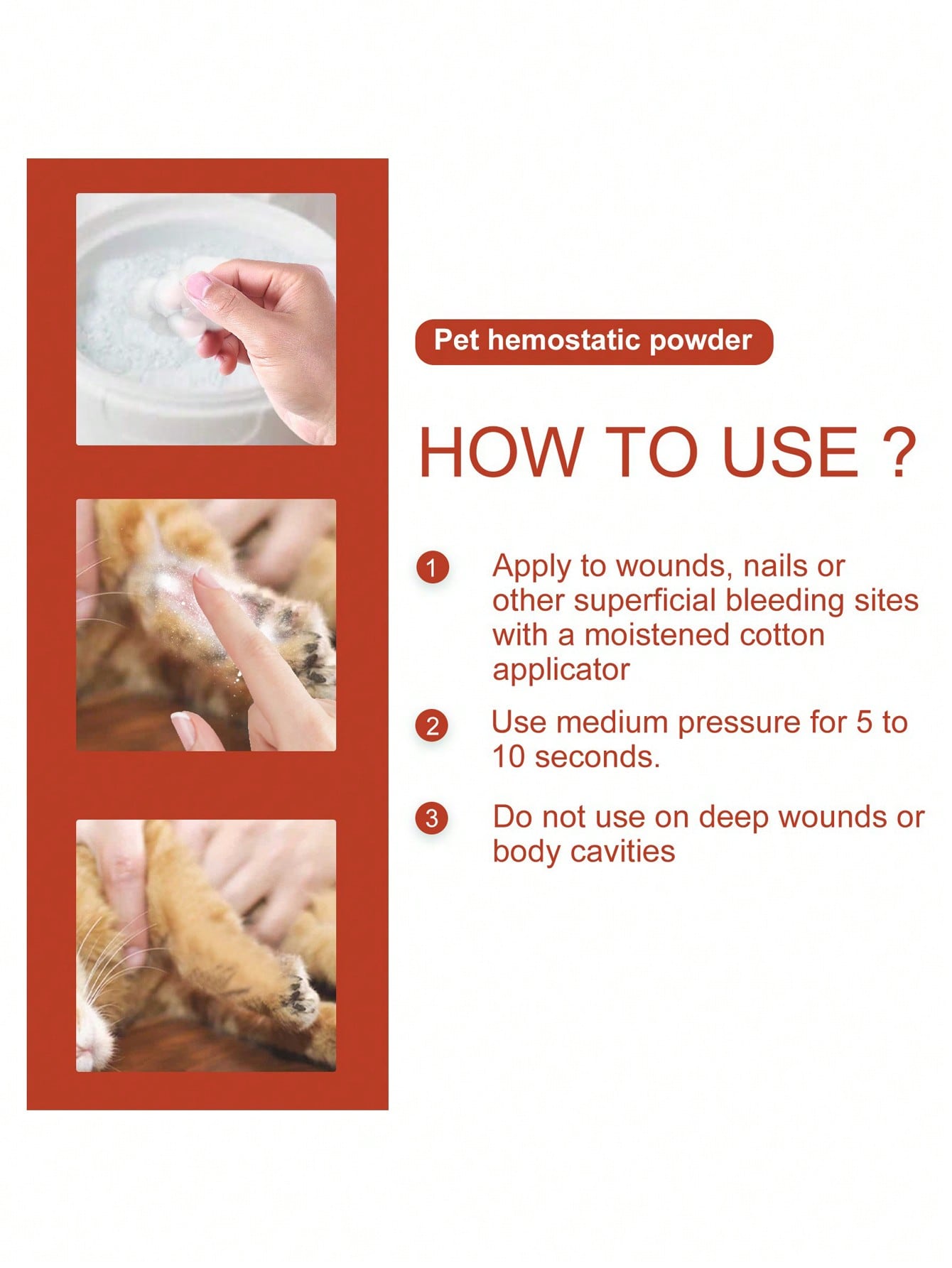 Pet hemostatic powder

HOW TO USE ?

1 Apply to wounds, nails or other superficial bleeding sites with a moistened cotton applicator

2 Use medium pressure for 5 to 10 seconds.

3 Do not use on deep wounds or body cavities