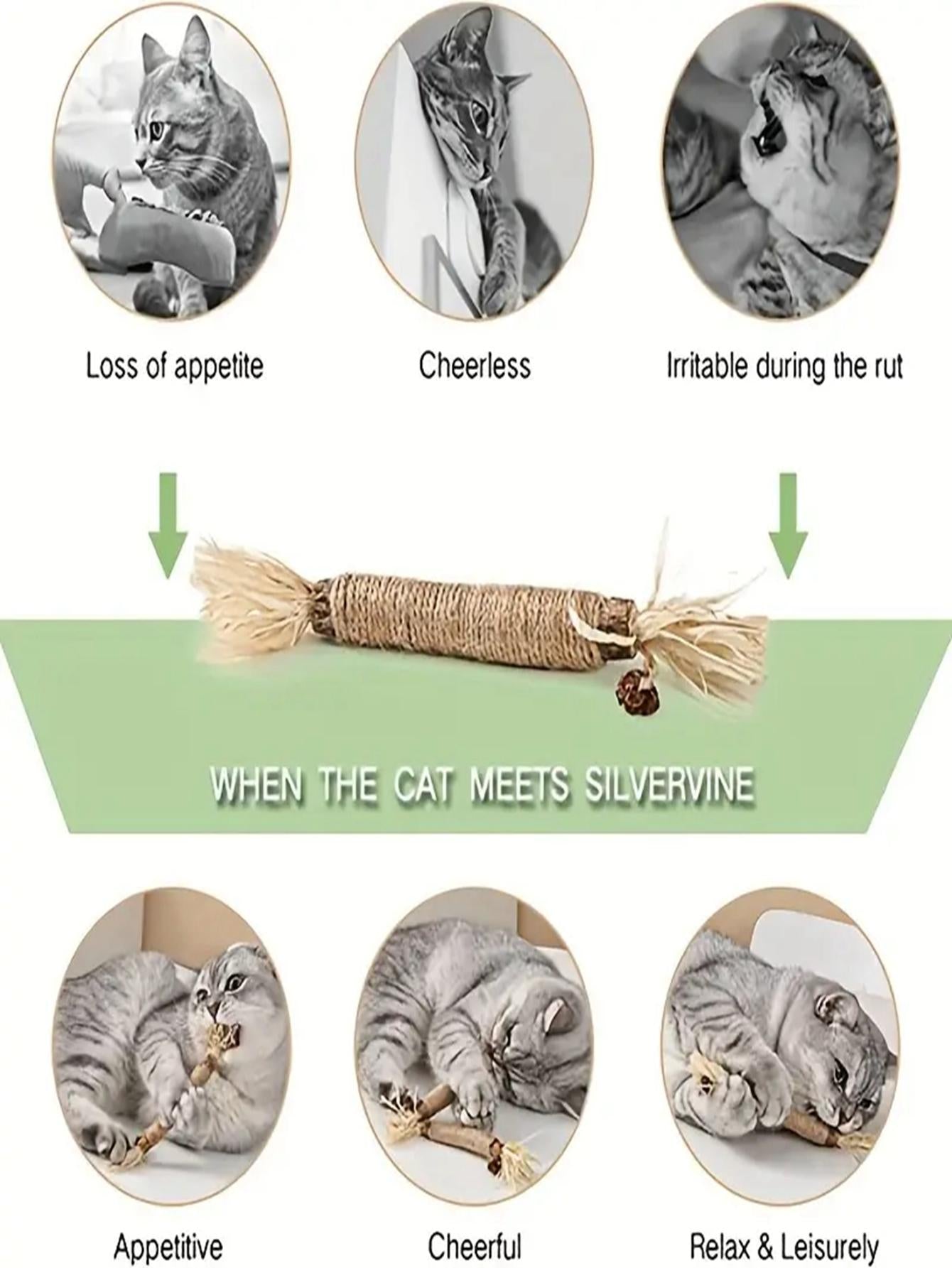 Loss of appetite

Cheerless

Irritable during the rut

WHEN THE CAT MEETS SILVERVINE

Appetitive

Cheerful

Relax & Leisurely