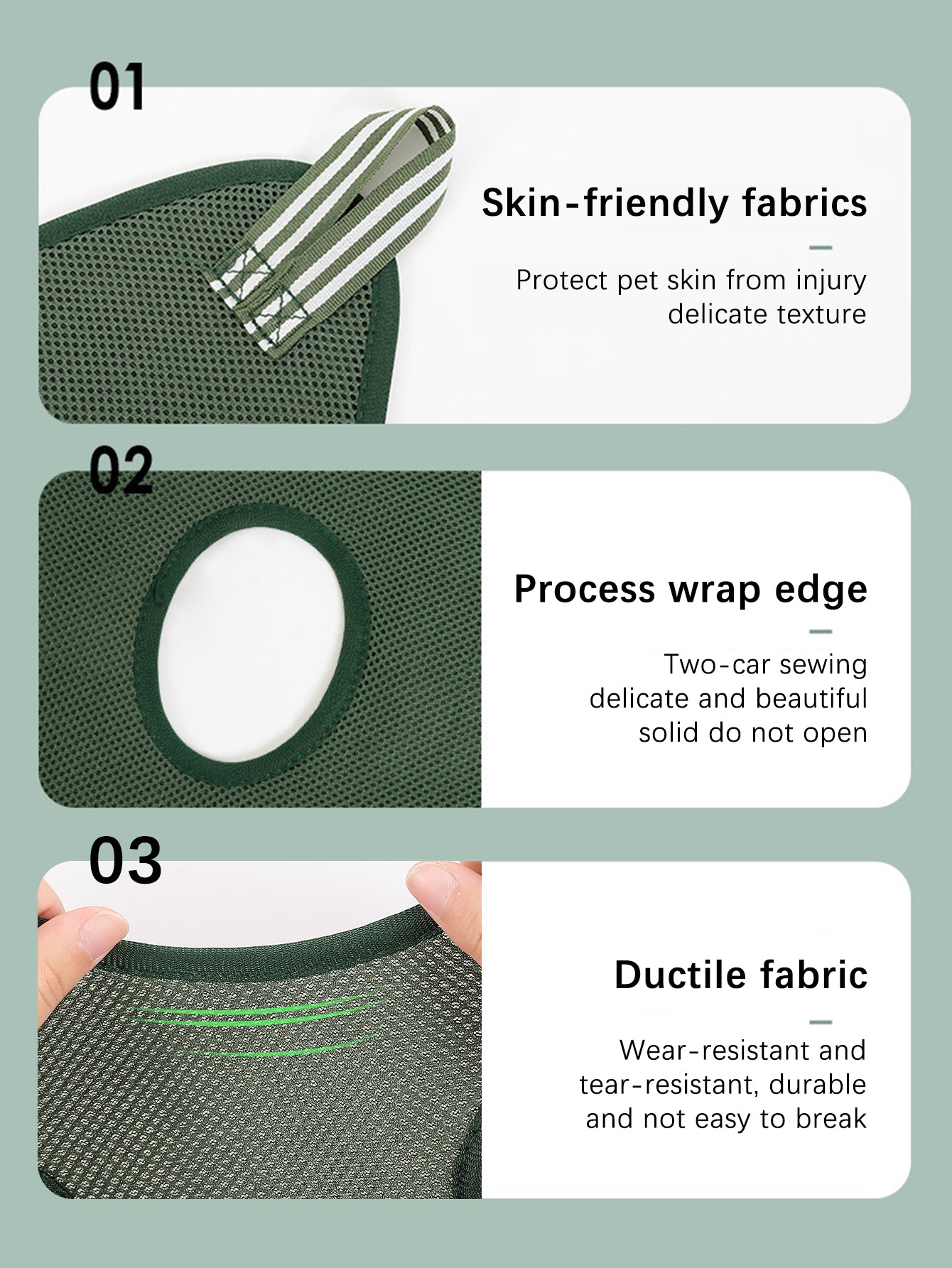 01

Skin-friendly fabrics

Protect pet skin from injury
delicate texture

02

Process wrap edge

Two-car sewing
delicate and beautiful
solid do not open

03

Ductile fabric

Wear-resistant and
tear-resistant, durable
and not easy to break