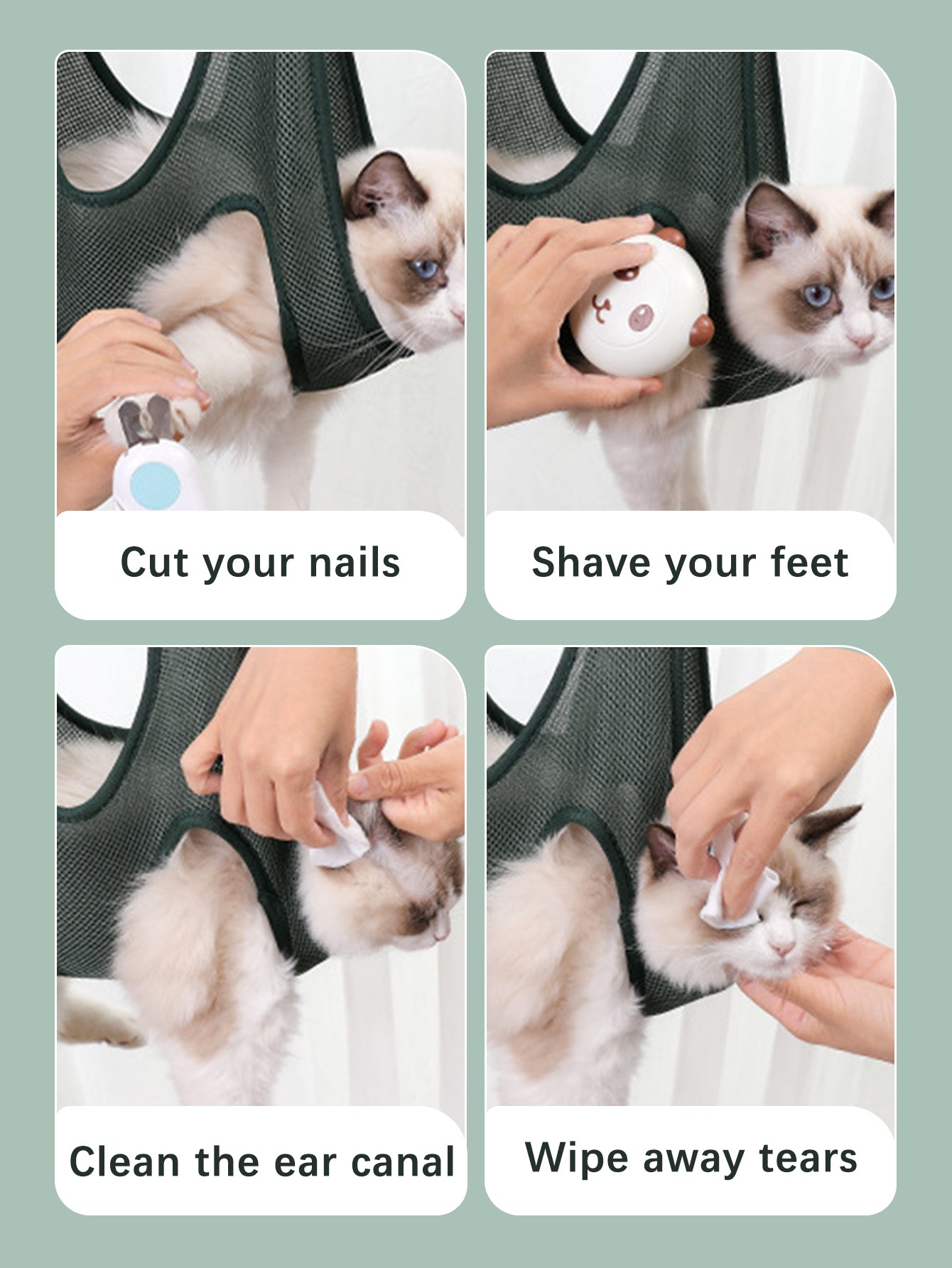 Cut your nails

Shave your feet

Clean the ear canal

Wipe away tears