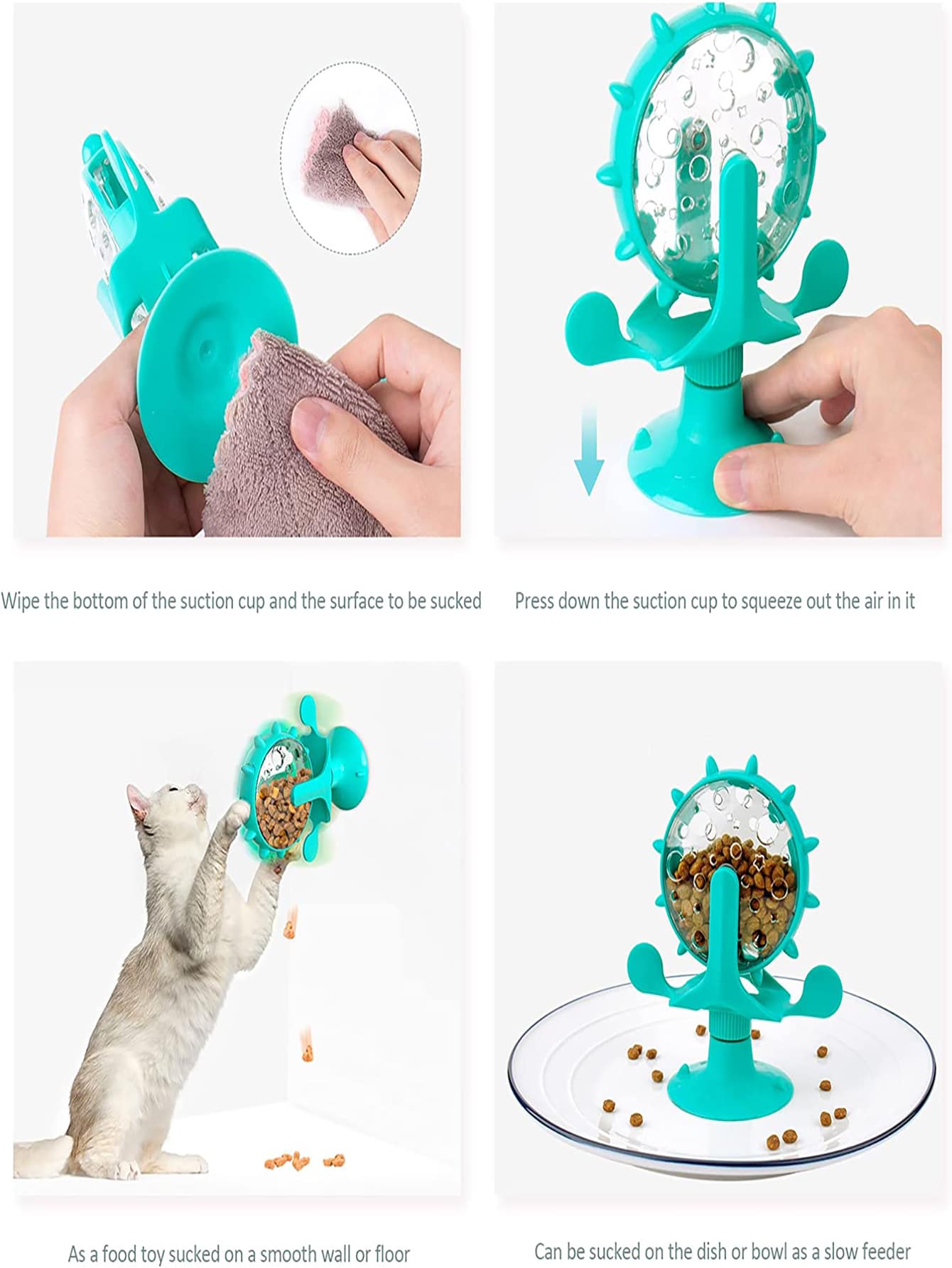 Wipe the bottom of the suction cup and the surface to be sucked

Press down the suction cup to squeeze out the air in it

As a food toy sucked on a smooth wall or floor

Can be sucked on the dish or bowl as a slow feeder