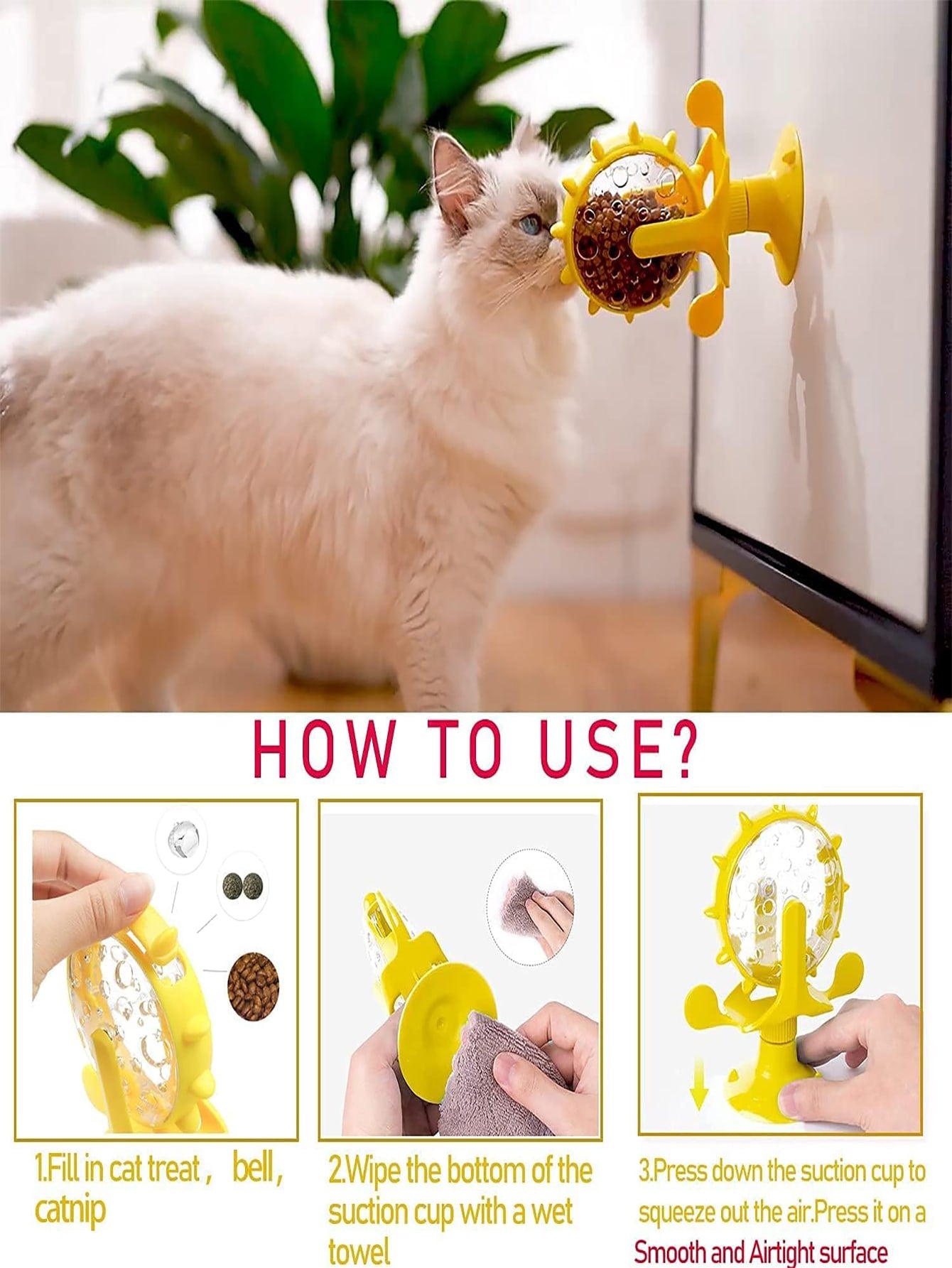 HOW TO USE?

1.Fill in cat treat , bell, catnip

2.Wipe the bottom of the suction cup with a wet towel

3.Press down the suction cup to squeeze out the air.Press it on a Smooth and Airtight surface