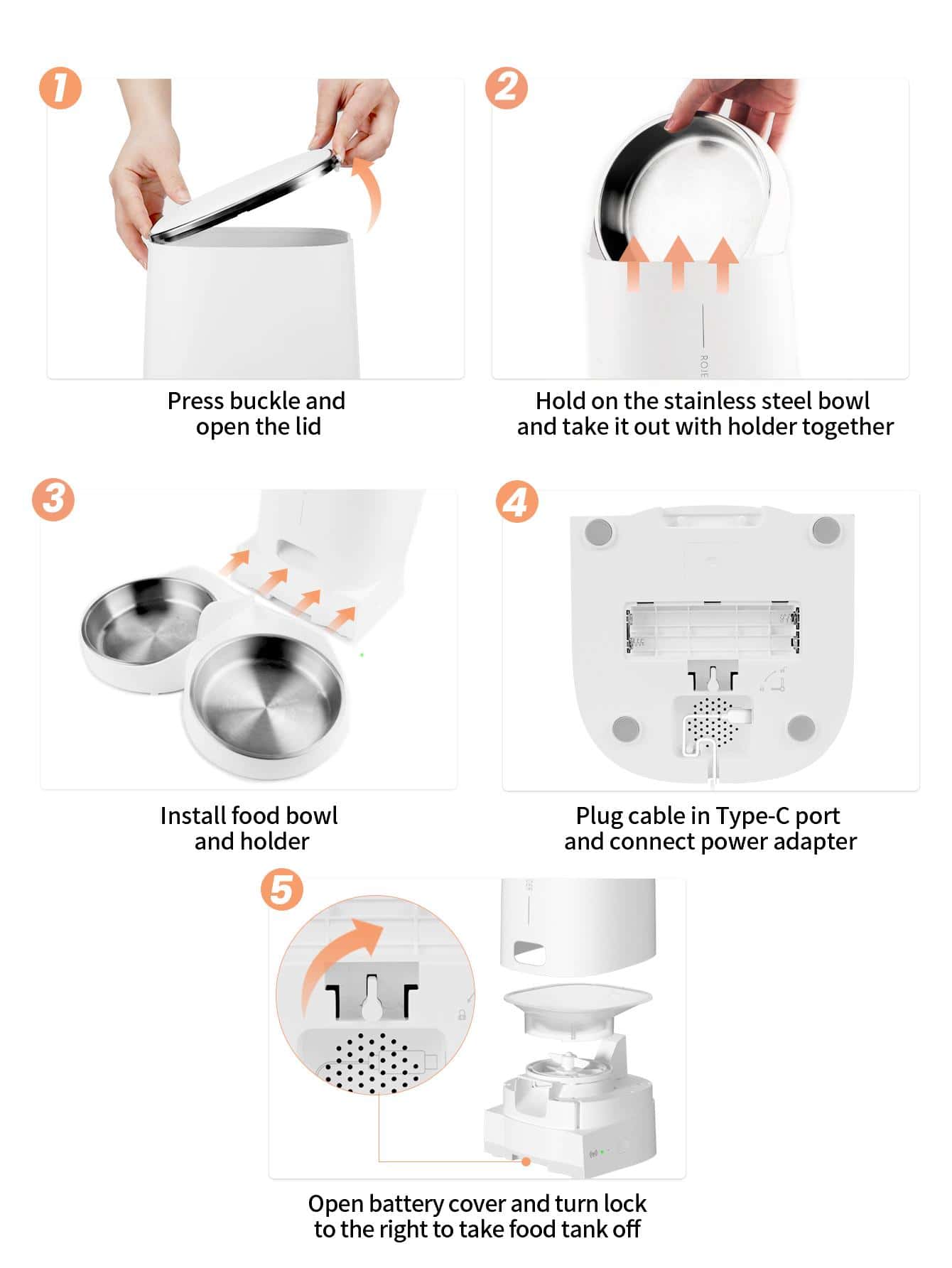 1

Press buckle and open the lid

2

ROJE

Hold on the stainless steel bowl and take it out with holder together

3

Install food bowl and holder

4

Plug cable in Type-C port and connect power adapter

5

Open battery cover and turn lock to the right to take food tank off