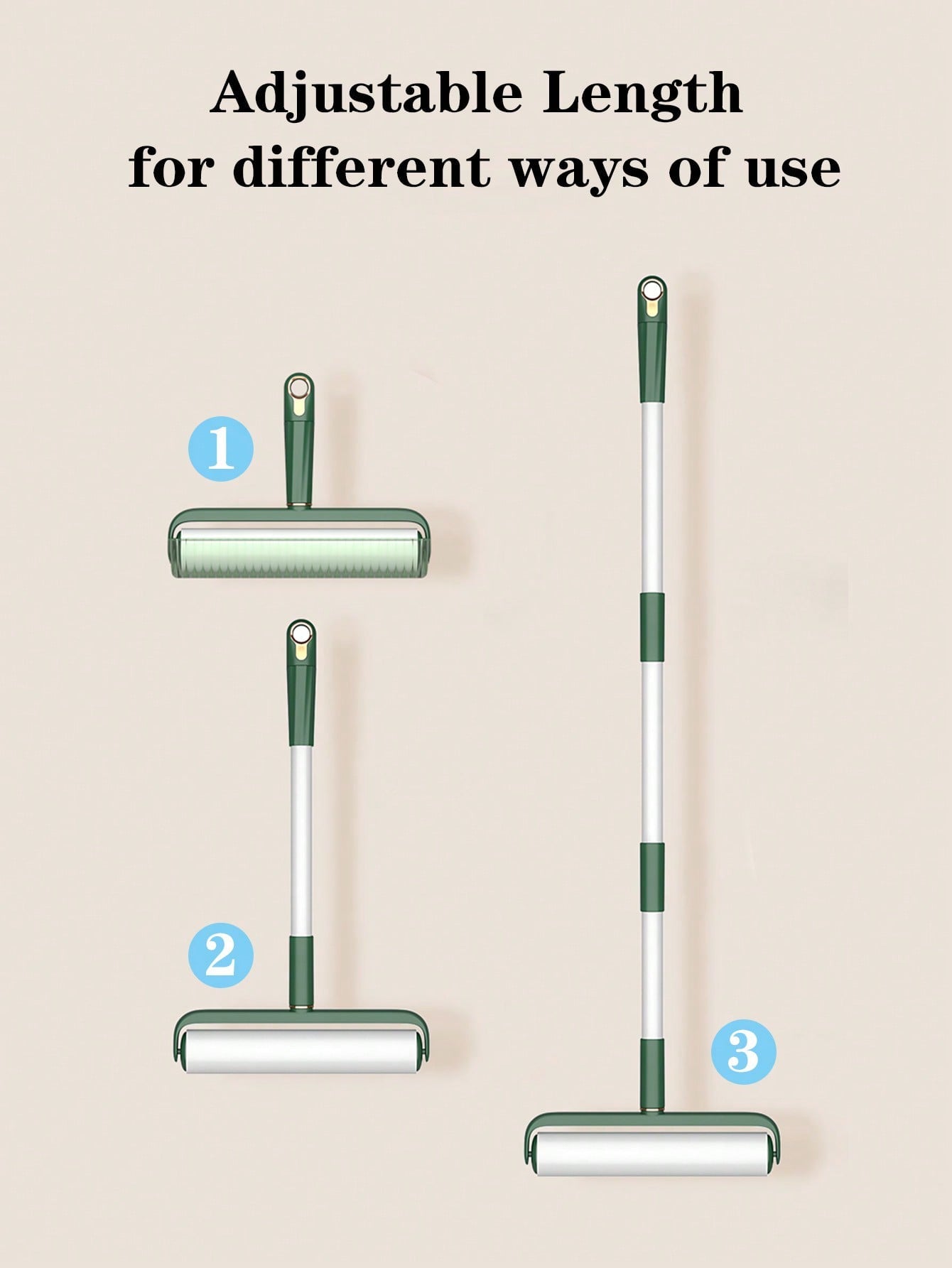 Adjustable Length
for different ways of use

1

2

3