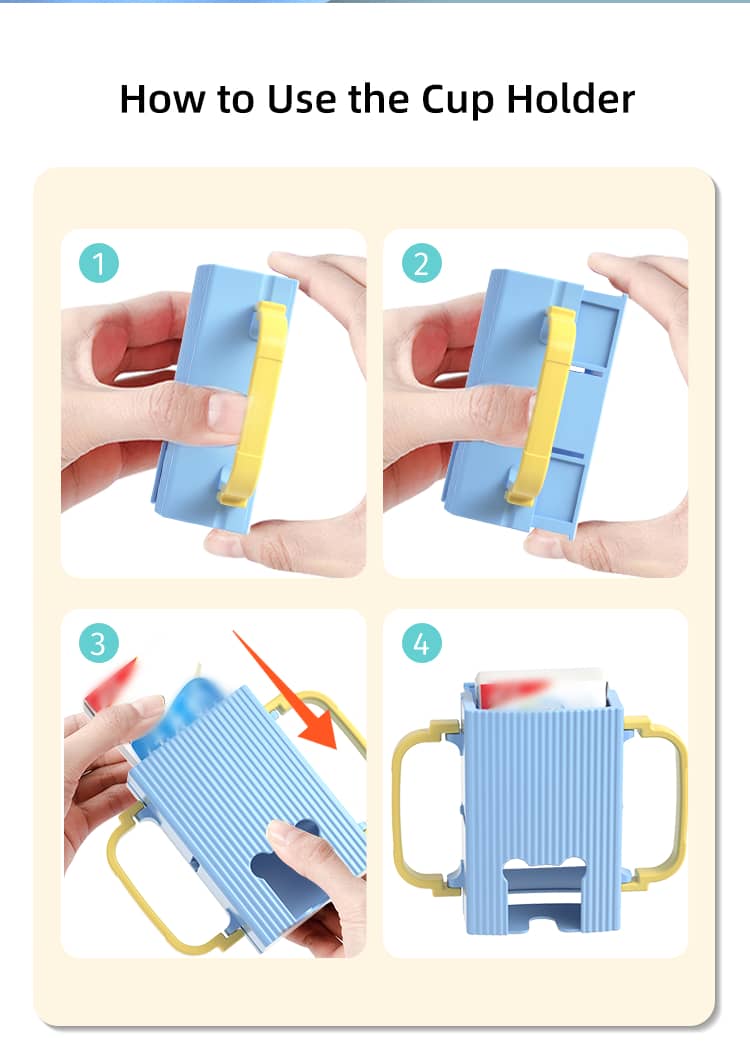 How to Use the Cup Holder

1

2

3

4